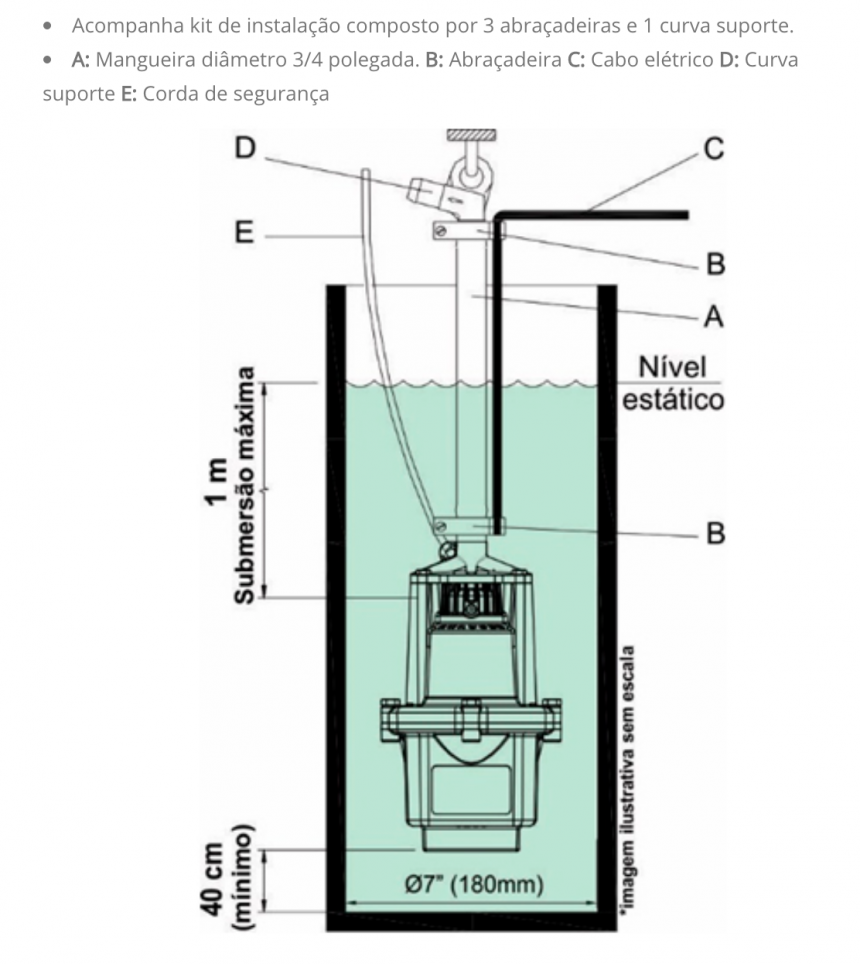 • Acompanha kit de instalação composto por 3 abraçadeiras e 1 curva suporte.
• A: Mangueira diâmetro 3/4 polegada. B: Abraçadeira C: Cabo elétrico D: Curva suporte E: Corda de segurança

D
C
E
B
A
Nível estático
1 m
Submersão máxima
B
*imagem ilustrativa sem escala
40 cm (mínimo)
Ø7" (180mm)